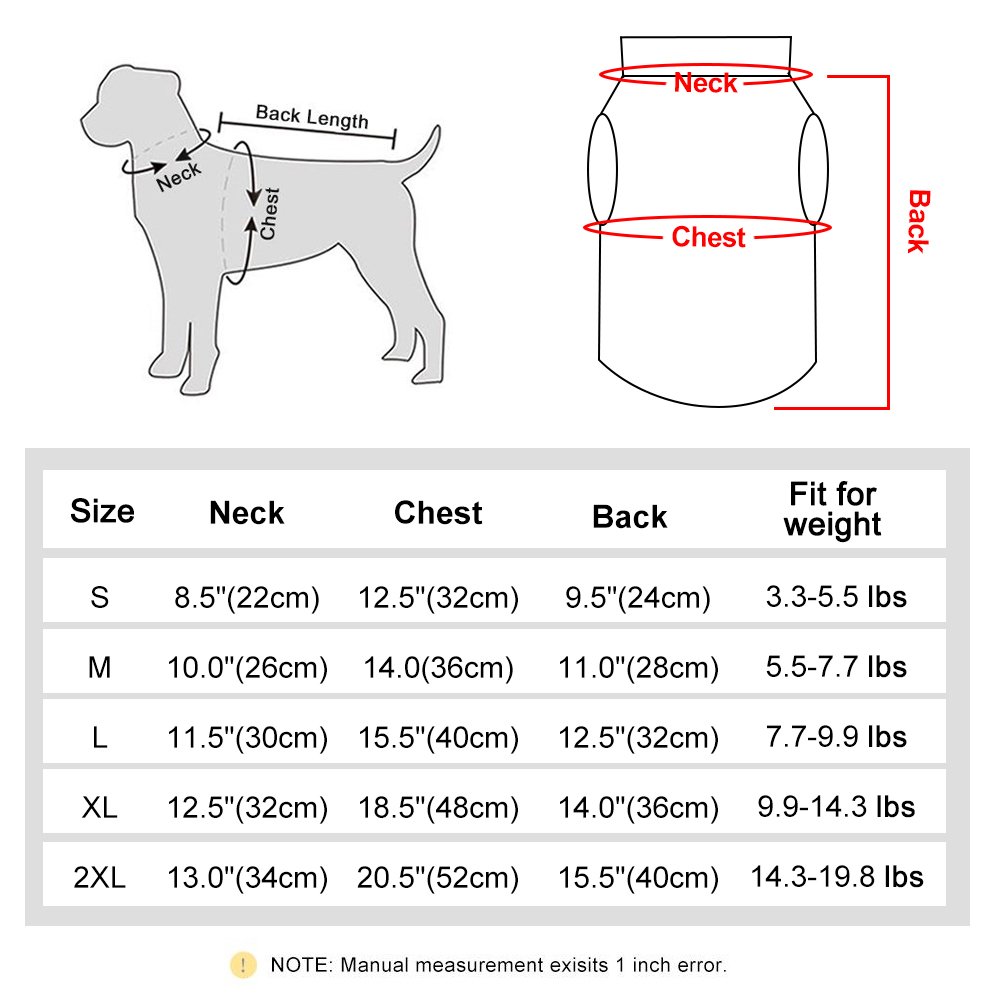 Back Length
Neck
Chest

Neck
Chest
Back

| Size | Neck | Chest | Back | Fit for weight |
|---|---|---|---|---|
| S | 8.5"(22cm) | 12.5"(32cm) | 9.5"(24cm) | 3.3-5.5 lbs |
| M | 10.0"(26cm) | 14.0(36cm) | 11.0"(28cm) | 5.5-7.7 lbs |
| L | 11.5"(30cm) | 15.5"(40cm) | 12.5"(32cm) | 7.7-9.9 lbs |
| XL | 12.5"(32cm) | 18.5"(48cm) | 14.0"(36cm) | 9.9-14.3 lbs |
| 2XL | 13.0"(34cm) | 20.5"(52cm) | 15.5"(40cm) | 14.3-19.8 lbs |

! NOTE: Manual measurement exisits 1 inch error.